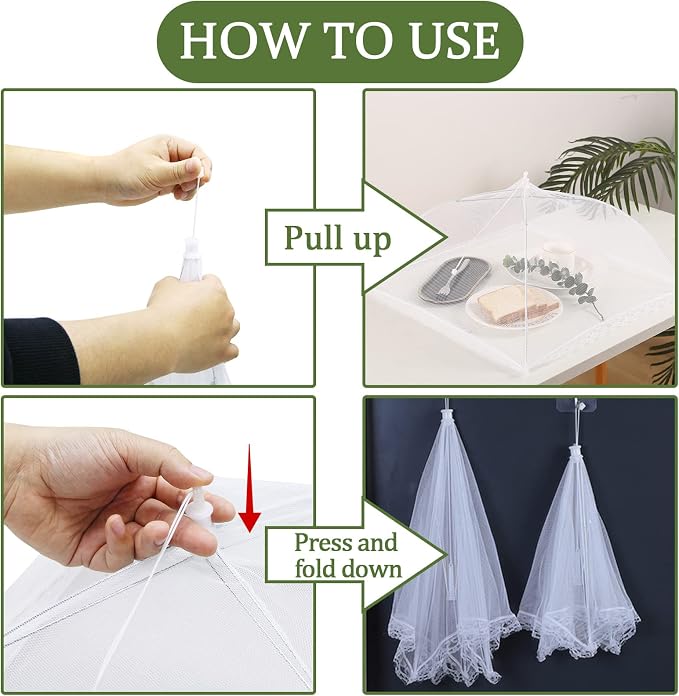 HOW TO USE

Pull up

Press and fold down