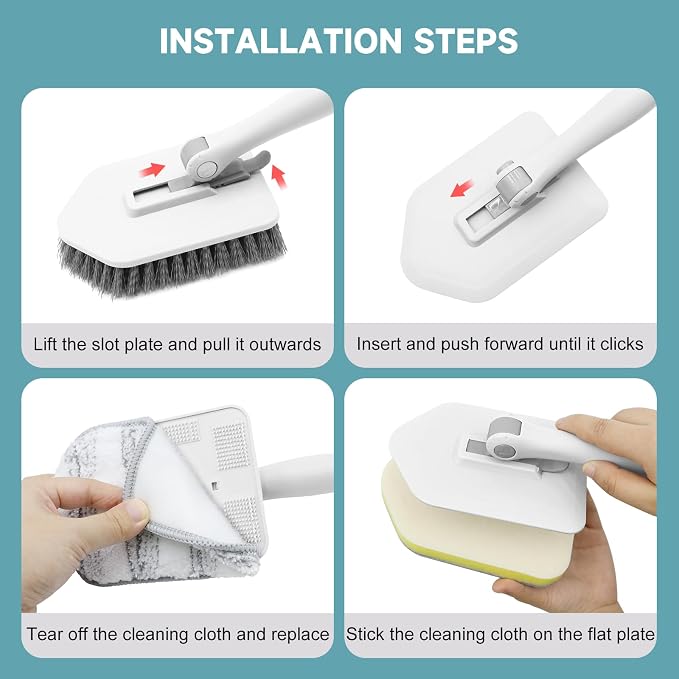 INSTALLATION STEPS

Lift the slot plate and pull it outwards

Insert and push forward until it clicks

Tear off the cleaning cloth and replace

Stick the cleaning cloth on the flat plate