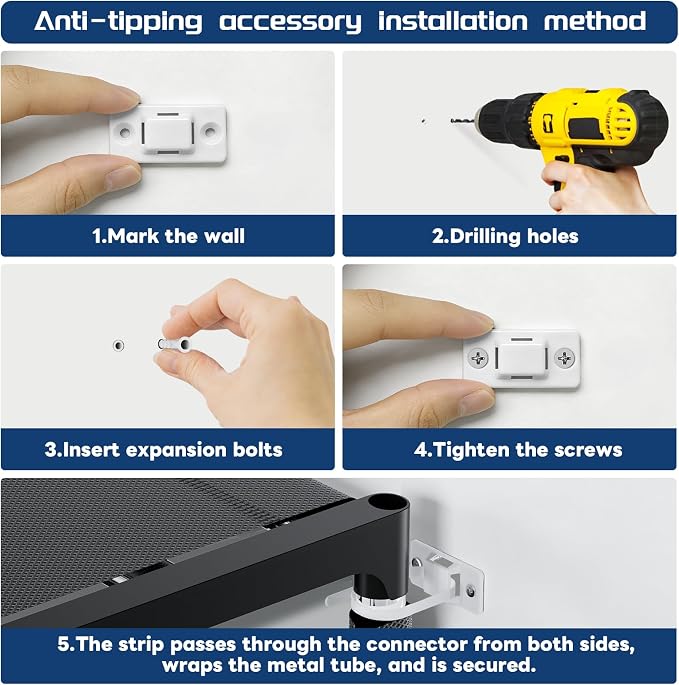 Anti-tipping accessory installation method

1.Mark the wall

2.Drilling holes

3.Insert expansion bolts

4.Tighten the screws

5.The strip passes through the connector from both sides, wraps the metal tube, and is secured.