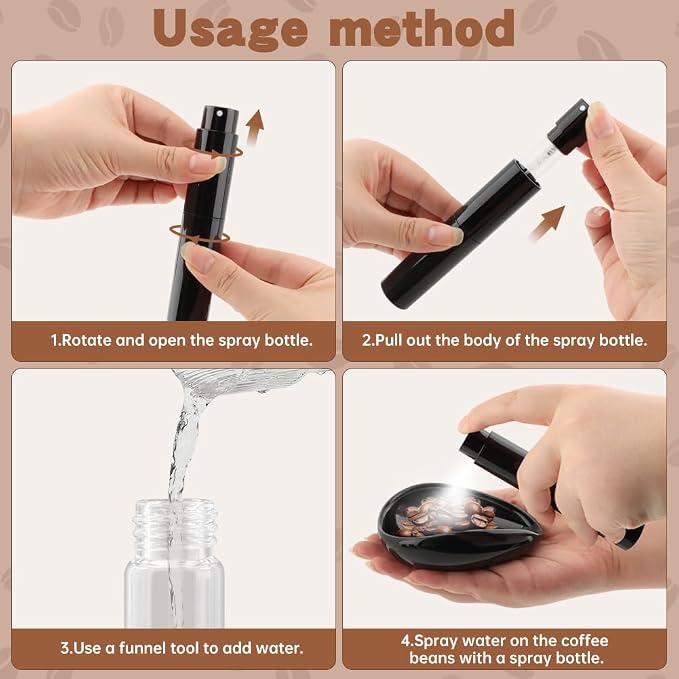 Usage method

1.Rotate and open the spray bottle.

2.Pull out the body of the spray bottle.

3.Use a funnel tool to add water.

4.Spray water on the coffee beans with a spray bottle.